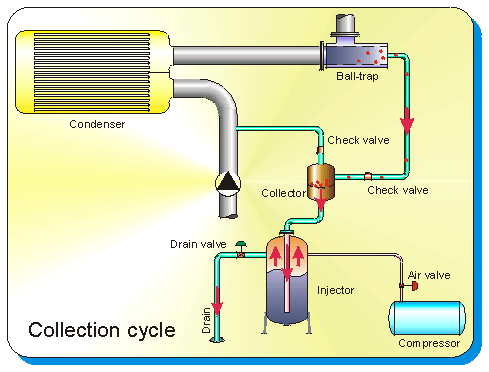 Ball-trap

Condenser

Check valve

Collector

Check valve

Drain valve

Air valve

Injector

Drain

Collection cycle

Compressor